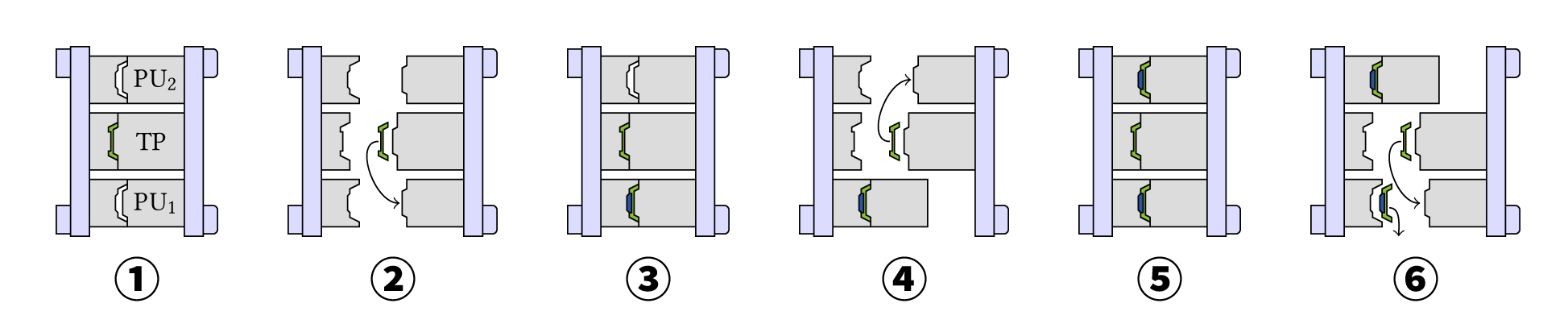 $PU_2$
TP
$PU_1$
1
2
3
4
5
6